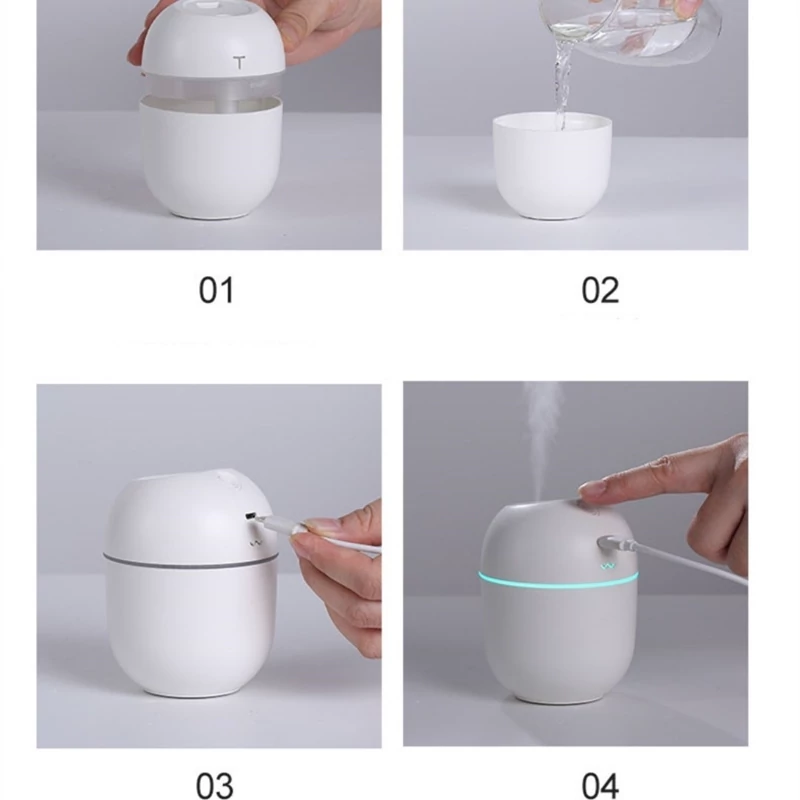 01

02

03

04